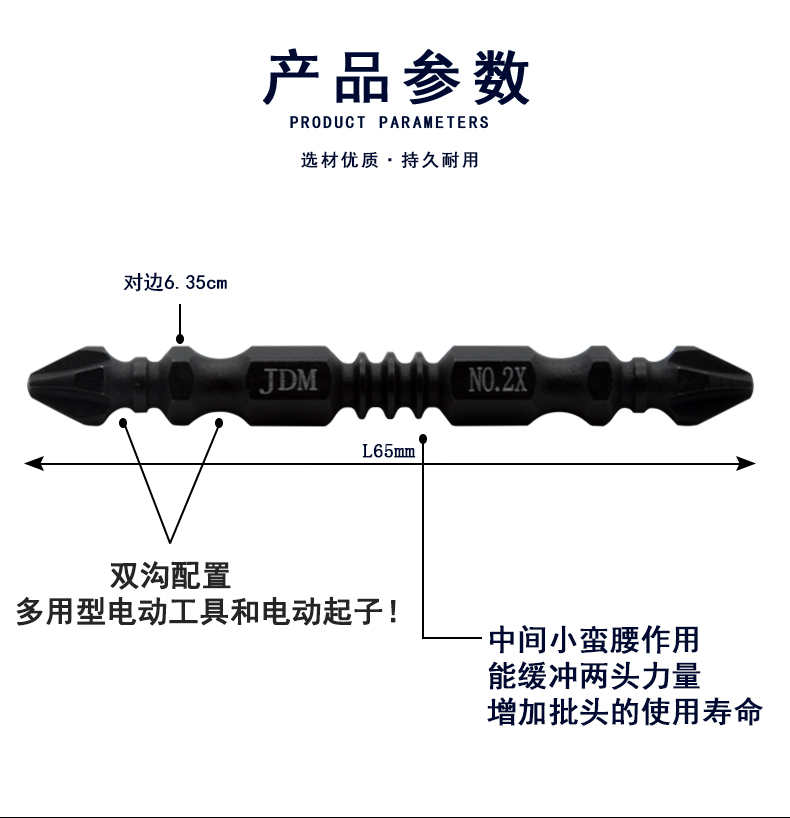 产品参数
PRODUCT PARAMETERS
选材优质 · 持久耐用

对边6.35cm

JDM
NO.2X

L65mm

双沟配置
多用型电动工具和电动起子!

中间小蛮腰作用
能缓冲两头力量
增加批头的使用寿命